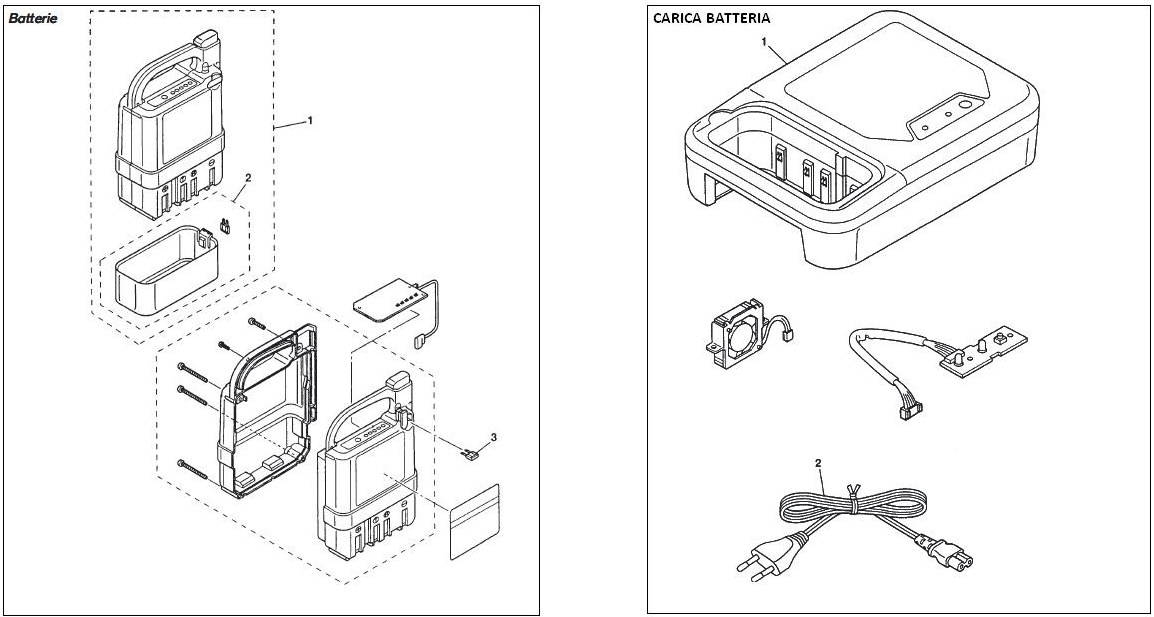 Batterie

1

2

3

CARICA BATTERIA

1

2