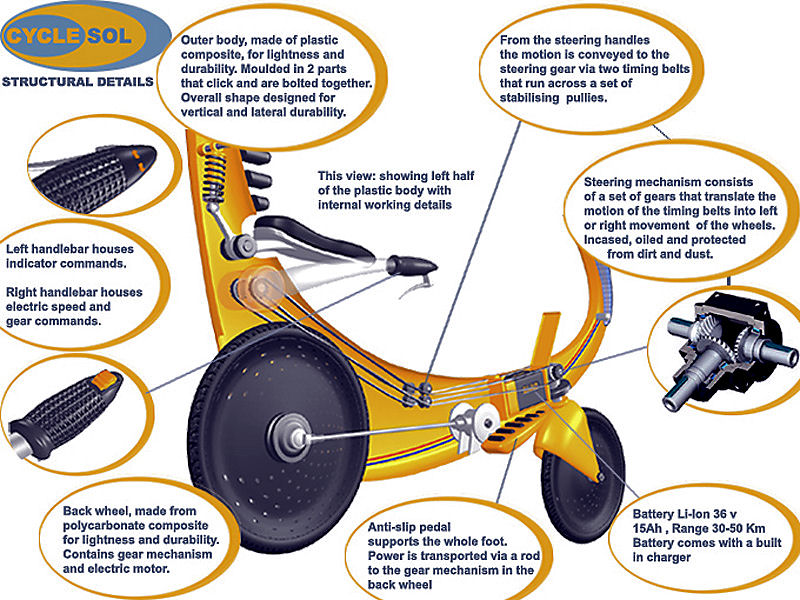 CYCLE SOL

STRUCTURAL DETAILS

Outer body, made of plastic composite, for lightness and durability. Moulded in 2 parts that click and are bolted together. Overall shape designed for vertical and lateral durability.

From the steering handles the motion is conveyed to the steering gear via two timing belts that run across a set of stabilising pullies.

This view: showing left half of the plastic body with internal working details

Steering mechanism consists of a set of gears that translate the motion of the timing belts into left or right movement of the wheels. Incased, oiled and protected from dirt and dust.

Left handlebar houses indicator commands.

Right handlebar houses electric speed and gear commands.

Back wheel, made from polycarbonate composite for lightness and durability. Contains gear mechanism and electric motor.

Anti-slip pedal supports the whole foot. Power is transported via a rod to the gear mechanism in the back wheel

Battery Li-Ion 36 v 15Ah , Range 30-50 Km Battery comes with a built in charger